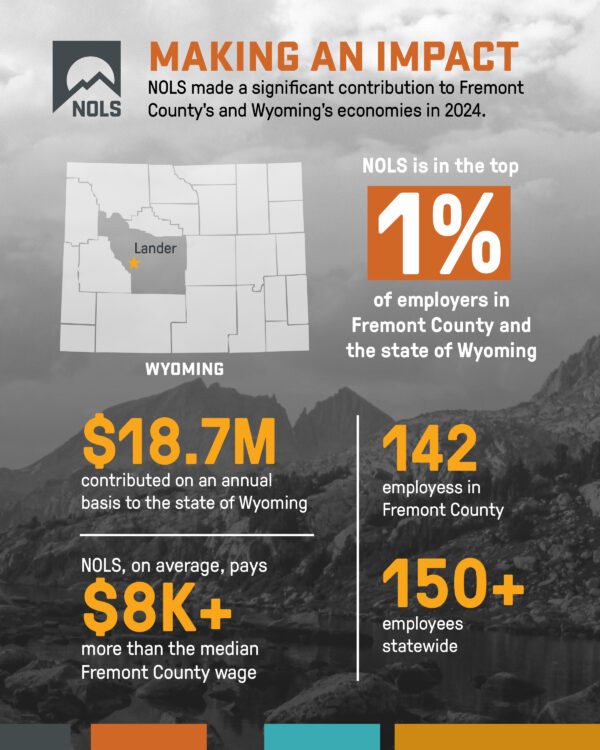 NOLS

MAKING AN IMPACT

NOLS made a significant contribution to Fremont County's and Wyoming's economies in 2024.

Lander

WYOMING

NOLS is in the top

1%

of employers in Fremont County and the state of Wyoming

$18.7M

contributed on an annual basis to the state of Wyoming

NOLS, on average, pays

$8K+

more than the median Fremont County wage

142

employess in Fremont County

150+

employees statewide